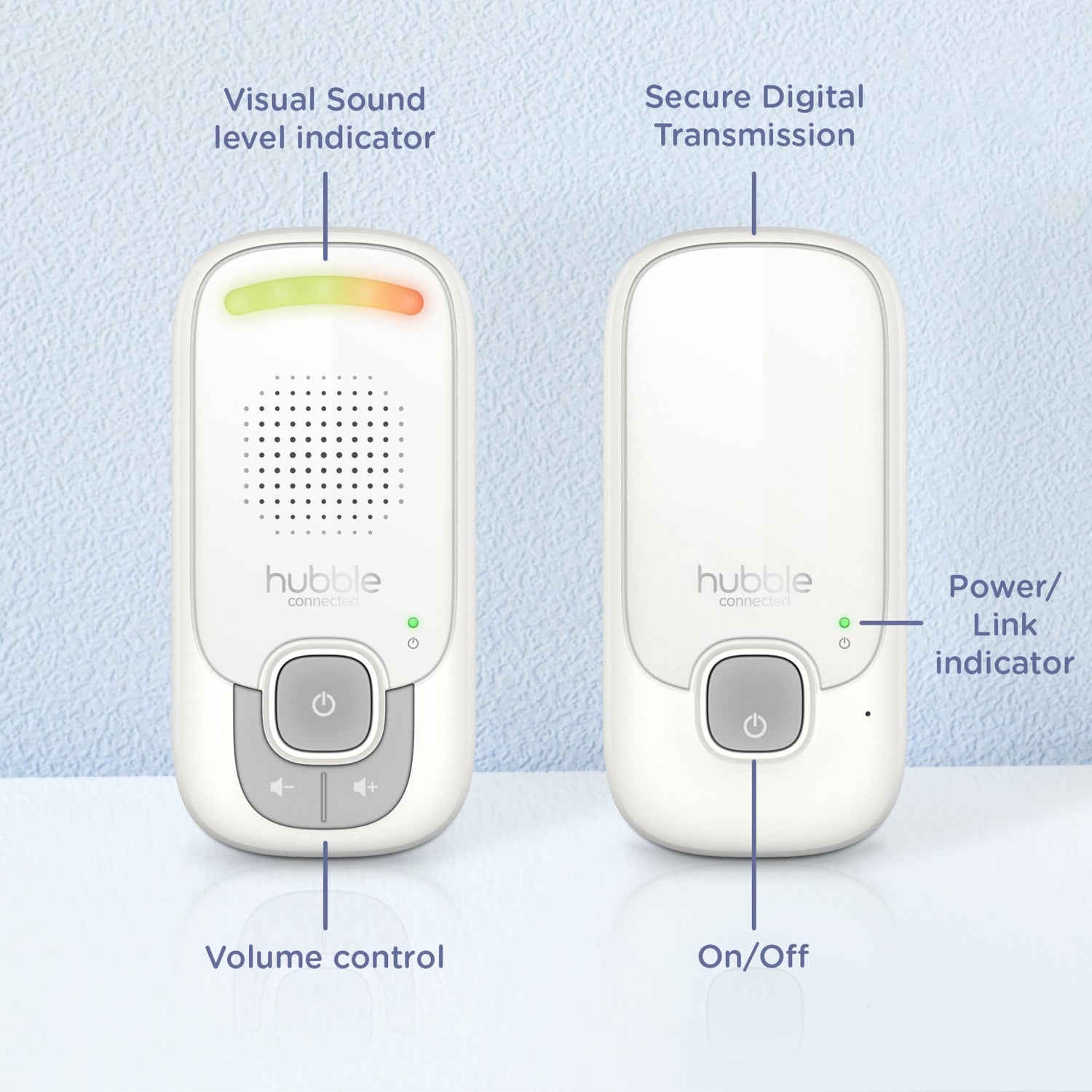 Visual Sound level indicator

Secure Digital Transmission

hubble connected

hubble connected

Power/ Link indicator

Volume control

On/Off